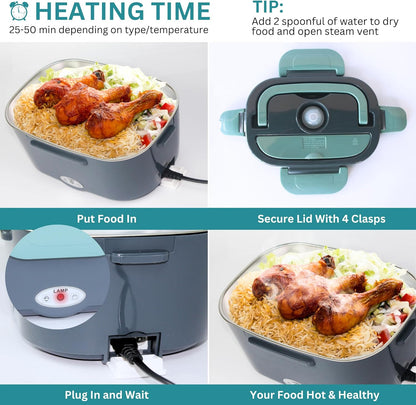 HEATING TIME
25-50 min depending on type/temperature

TIP:
Add 2 spoonful of water to dry food and open steam vent

Put Food In

Secure Lid With 4 Clasps

LAMP

Plug In and Wait

Your Food Hot & Healthy