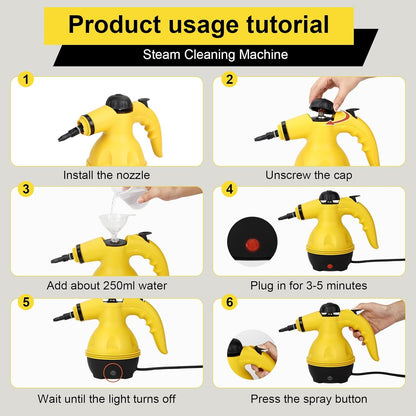 Product usage tutorial

Steam Cleaning Machine

1

Install the nozzle

2

Unscrew the cap

3

Add about 250ml water

4

Plug in for 3-5 minutes

5

Wait until the light turns off

6

Press the spray button