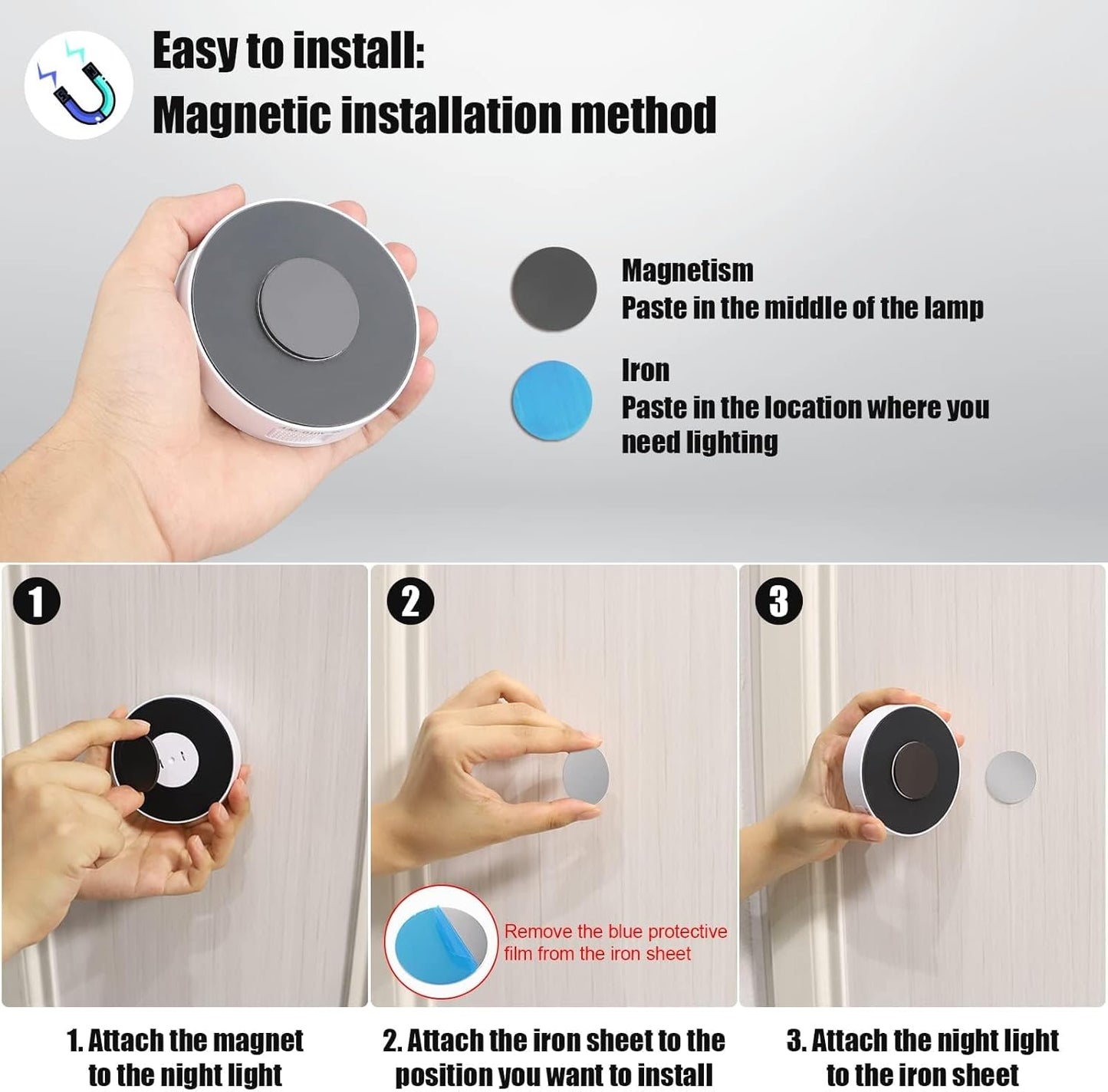 Easy to install:
Magnetic installation method

Magnetism
Paste in the middle of the lamp

Iron
Paste in the location where you need lighting

1

2

3

Remove the blue protective film from the iron sheet

1. Attach the magnet to the night light

2. Attach the iron sheet to the position you want to install

3. Attach the night light to the iron sheet