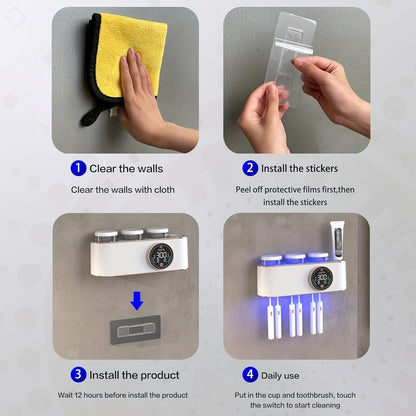 1 Clear the walls

Clear the walls with cloth

2 Install the stickers

Peel off protective films first,then install the stickers

3 Install the product

Wait 12 hours before install the product

4 Daily use

Put in the cup and toothbrush, touch the switch to start cleaning