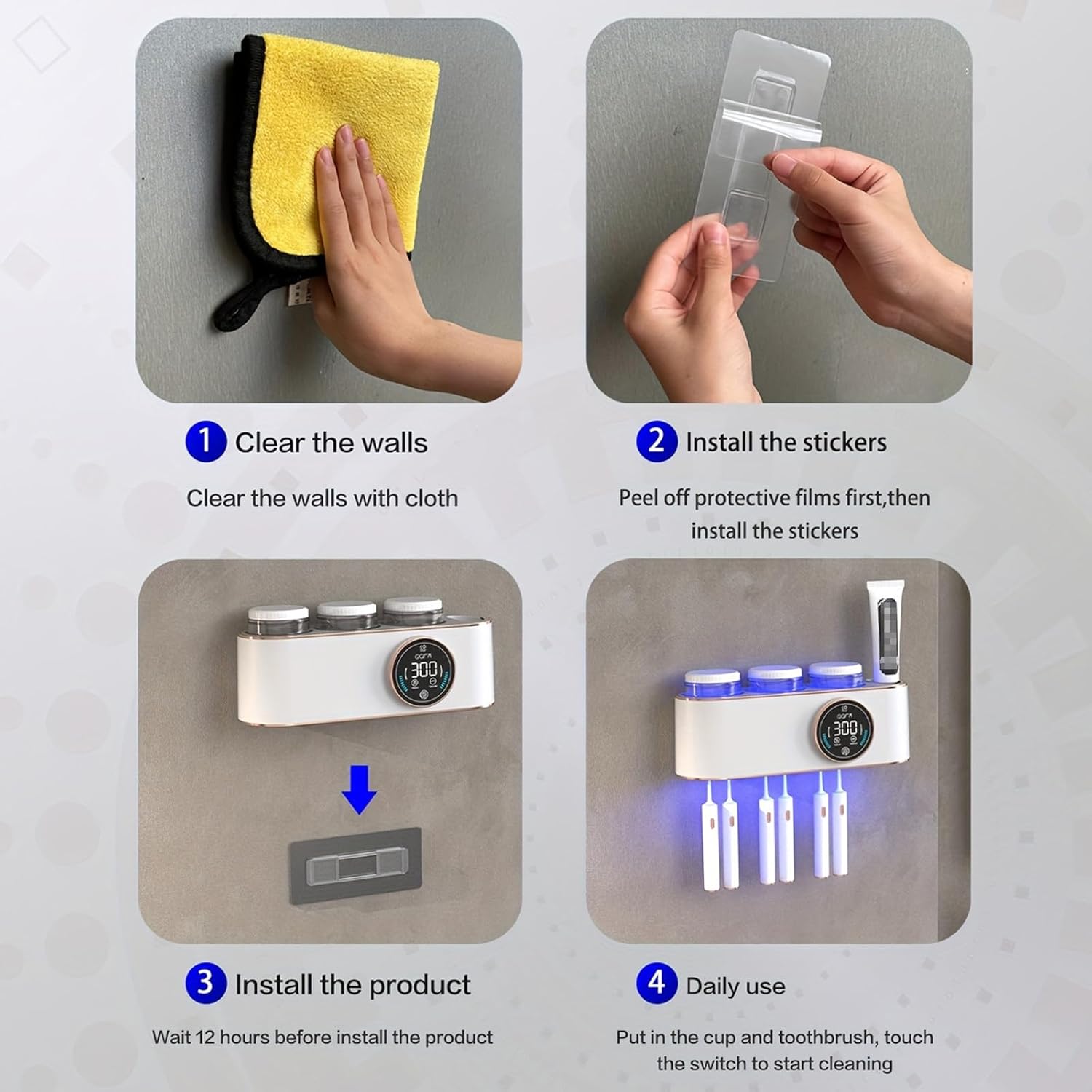 1 Clear the walls

Clear the walls with cloth

2 Install the stickers

Peel off protective films first,then install the stickers

300

3 Install the product

Wait 12 hours before install the product

300

4 Daily use

Put in the cup and toothbrush, touch the switch to start cleaning