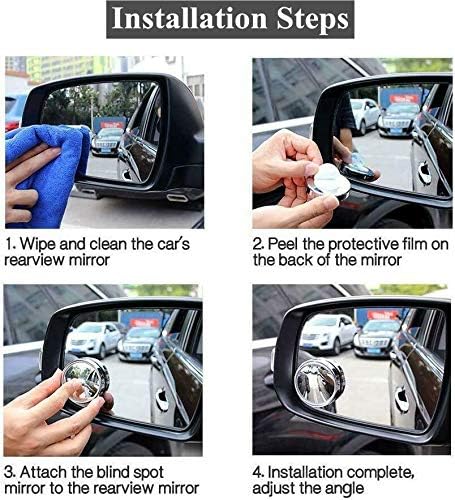 Installation Steps

1. Wipe and clean the car's rearview mirror

2. Peel the protective film on the back of the mirror

3. Attach the blind spot mirror to the rearview mirror

4. Installation complete, adjust the angle